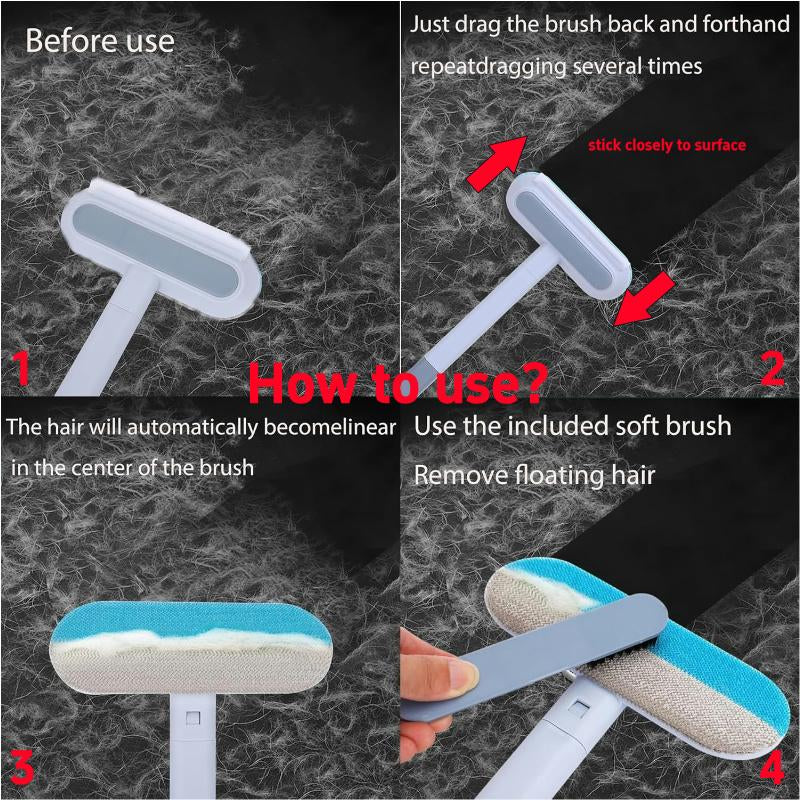 Before use

1

Just drag the brush back and forthand repeatdragging several times

stick closely to surface

2

How to use?

The hair will automatically becomelinear in the center of the brush

3

Use the included soft brush

Remove floating hair

4